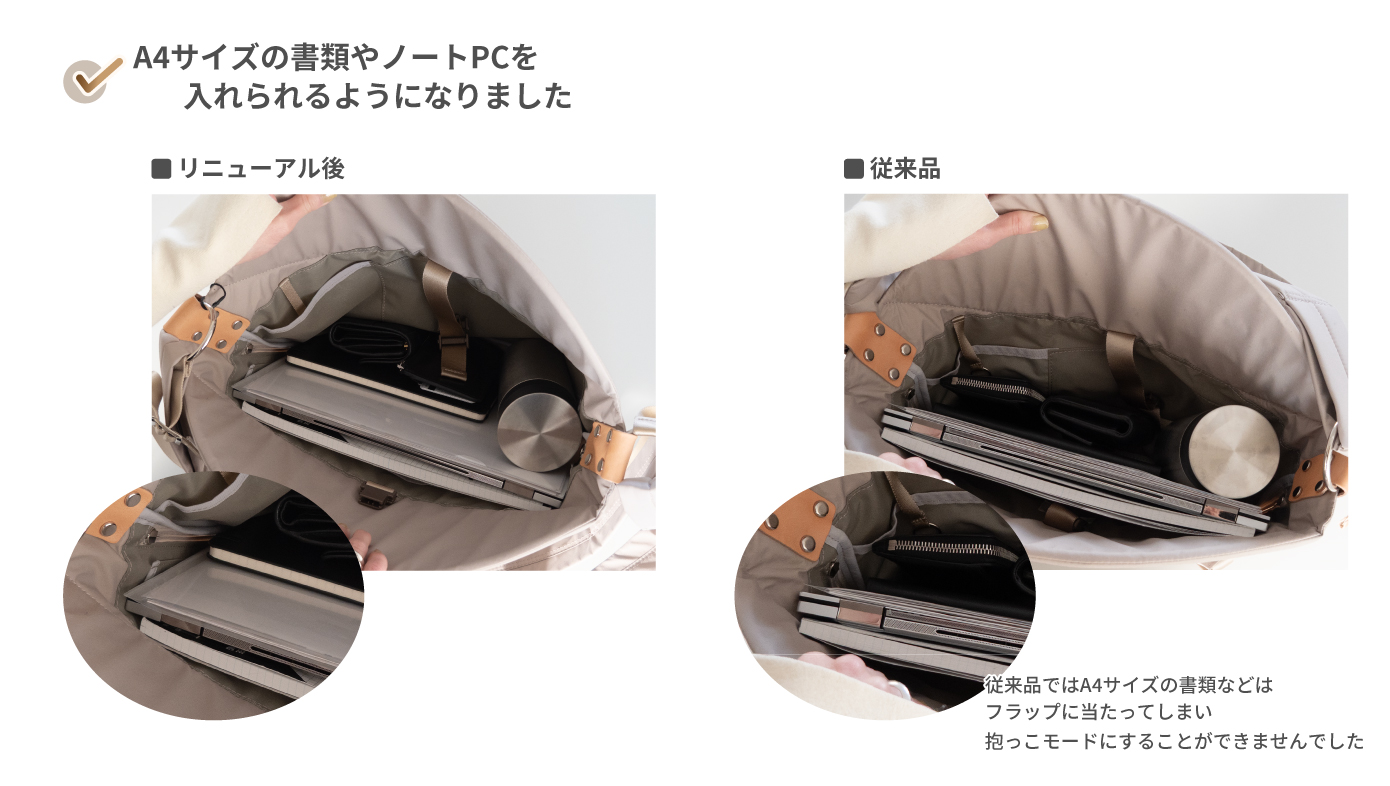 A4サイズの書類やノートPCを
入れられるようになりました

■ リニューアル後

■ 従来品

従来品ではA4サイズの書類などは
フラップに当たってしまい
抱っこモードにすることができませんでした